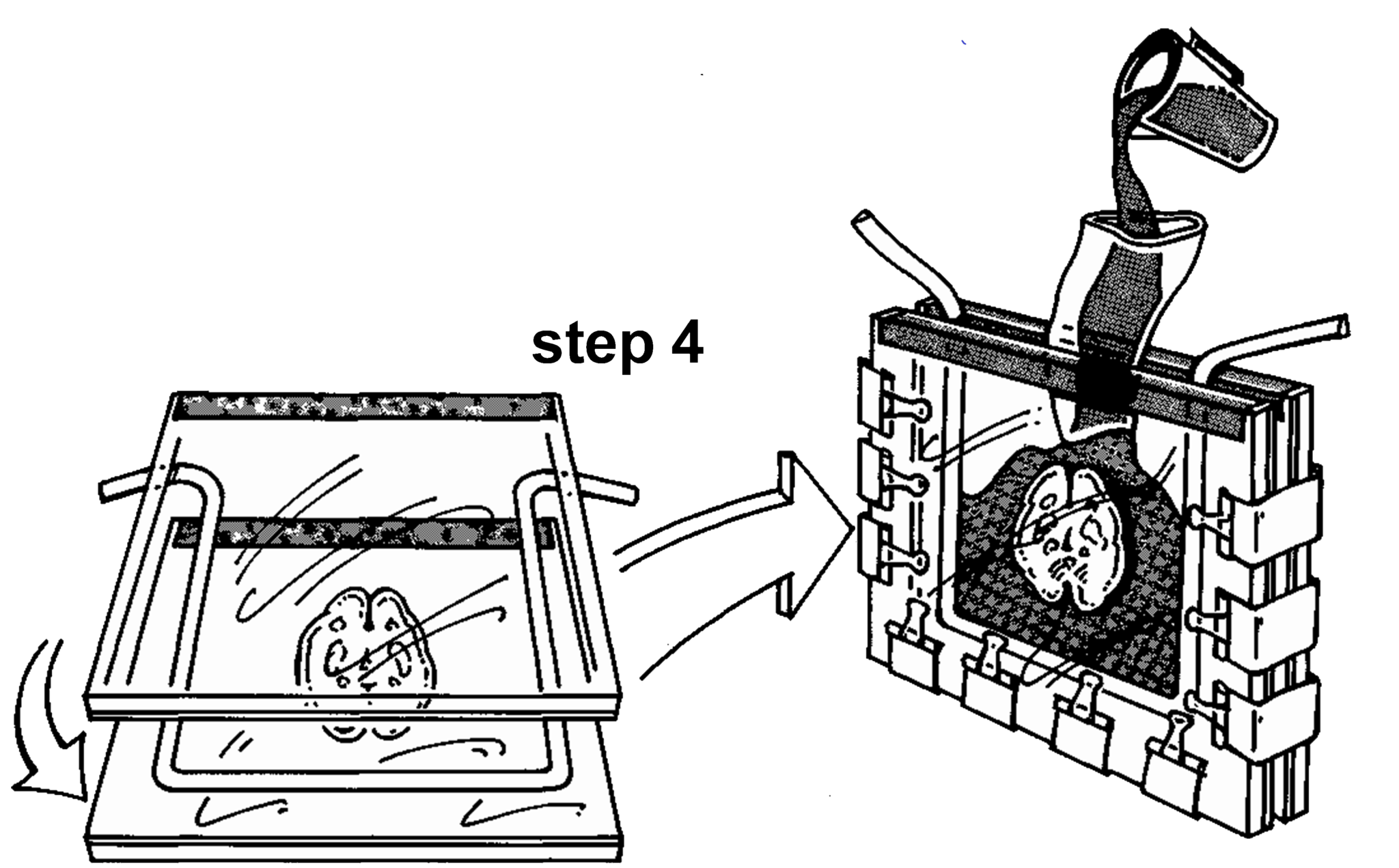 step 4